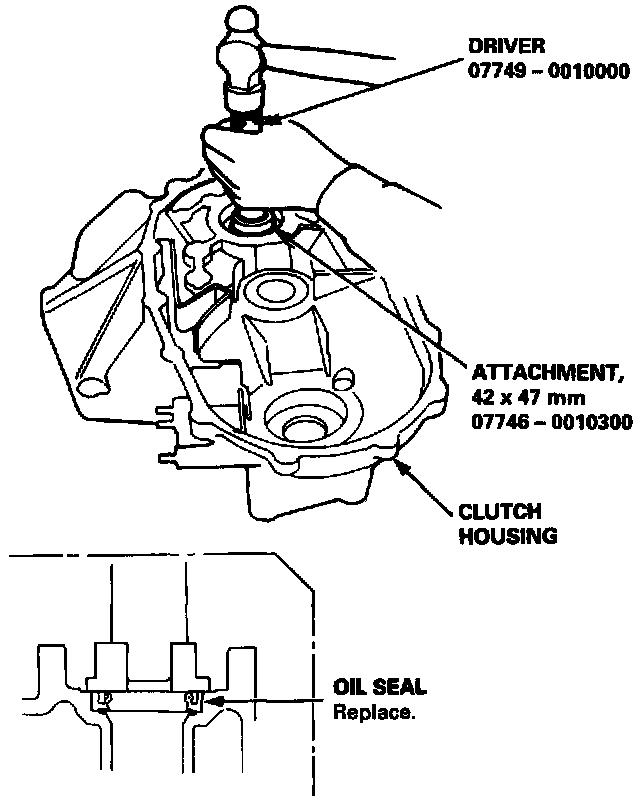 DRIVER
07749 – 0010000

ATTACHMENT,
42 x 47 mm
07746 – 0010300

CLUTCH
HOUSING

OIL SEAL
Replace.