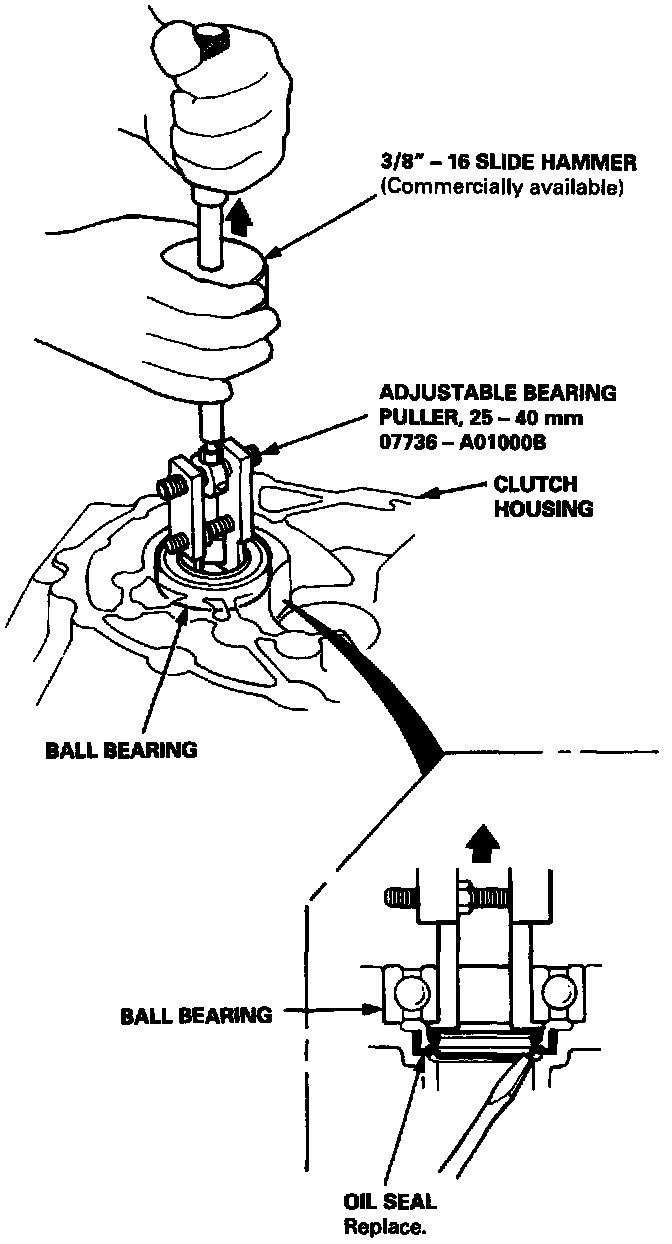 3/8" – 16 SLIDE HAMMER
(Commercially available)

ADJUSTABLE BEARING PULLER, 25 – 40 mm
07736 – A01000B

CLUTCH HOUSING

BALL BEARING

BALL BEARING

OIL SEAL
Replace.