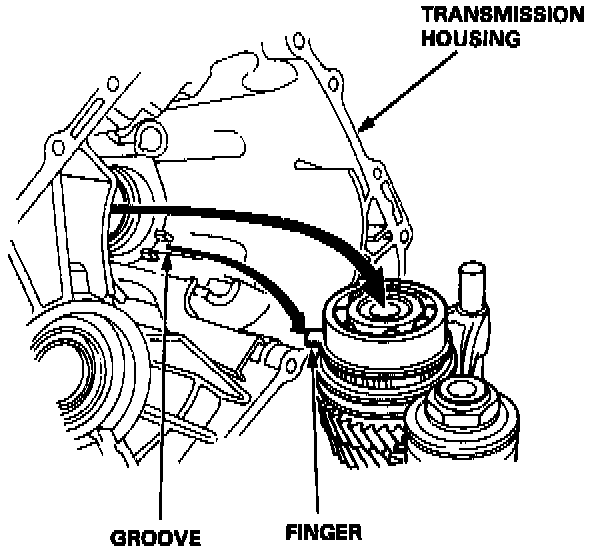 TRANSMISSION HOUSING

GROOVE

FINGER