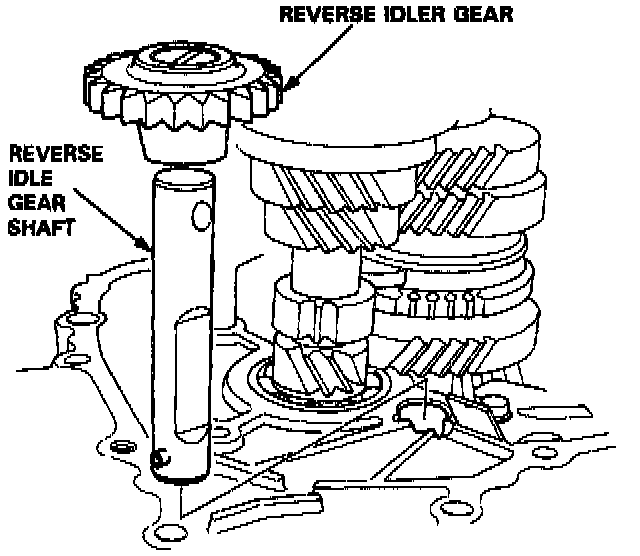 REVERSE IDLER GEAR

REVERSE IDLE GEAR SHAFT