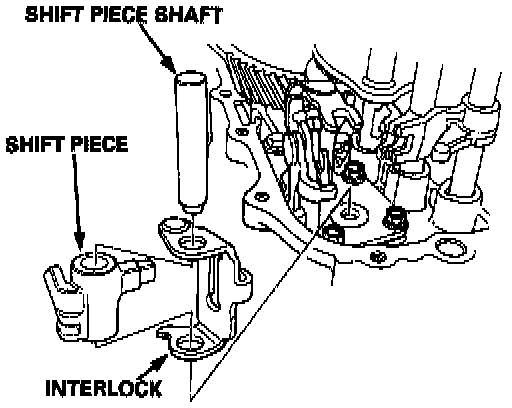 SHIFT PIECE SHAFT

SHIFT PIECE

INTERLOCK