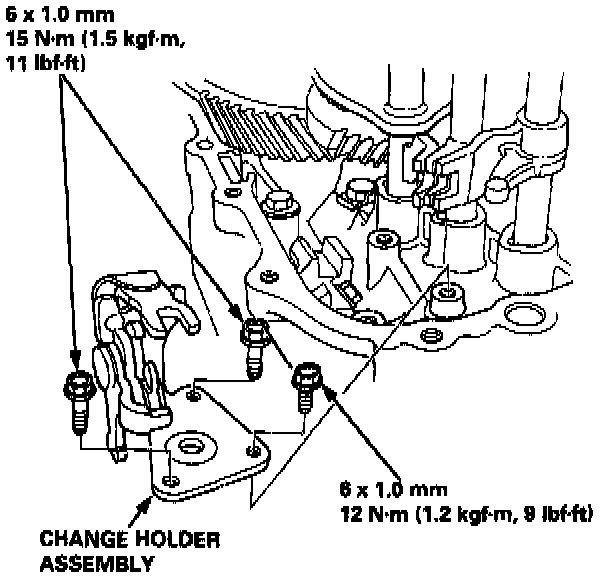 6 x 1.0 mm
15 N·m (1.5 kgf·m, 11 lbf·ft)

6 x 1.0 mm
12 N·m (1.2 kgf·m, 9 lbf·ft)

CHANGE HOLDER ASSEMBLY