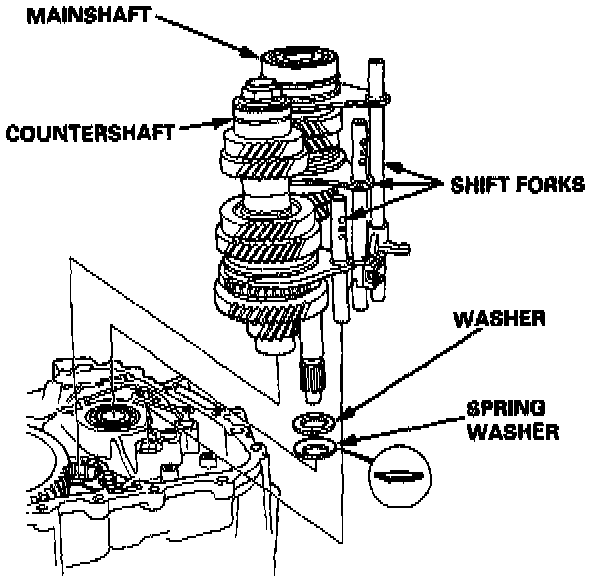 MAINSHAFT

COUNTERSHAFT

SHIFT FORKS

WASHER

SPRING WASHER