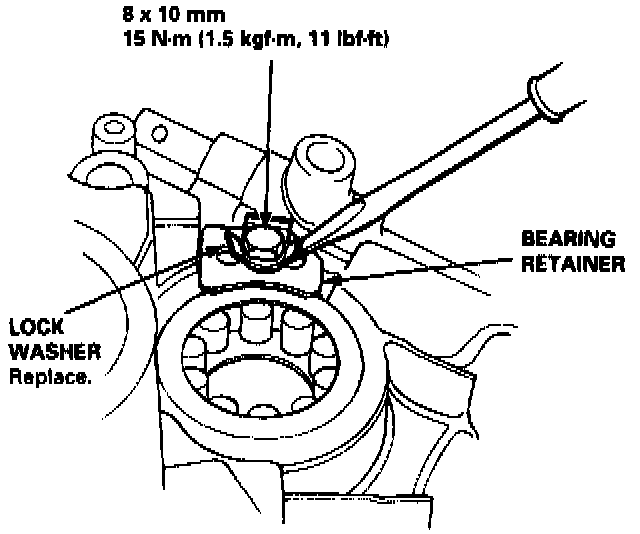 8 x 10 mm
15 N·m (1.5 kgf·m, 11 lbf·ft)

BEARING RETAINER

LOCK WASHER
Replace.