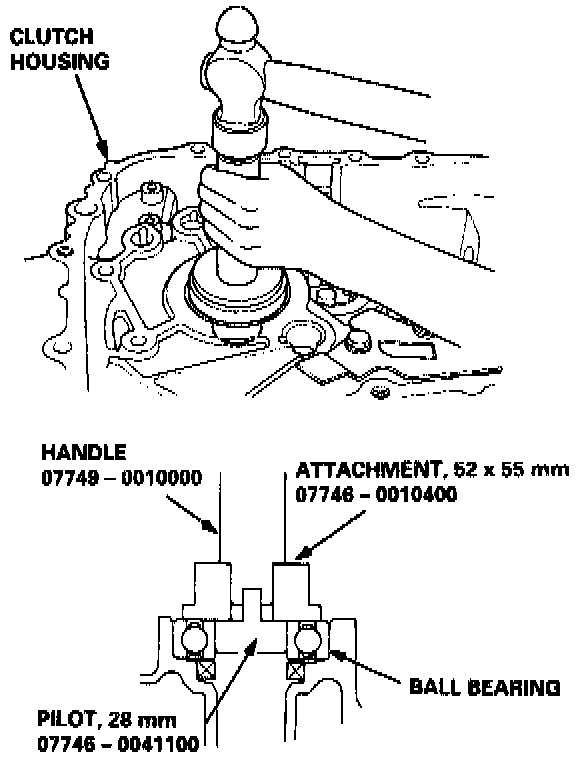 CLUTCH HOUSING

HANDLE
07749 – 0010000

ATTACHMENT, 52 x 55 mm
07746 – 0010400

BALL BEARING

PILOT, 28 mm
07746 – 0041100