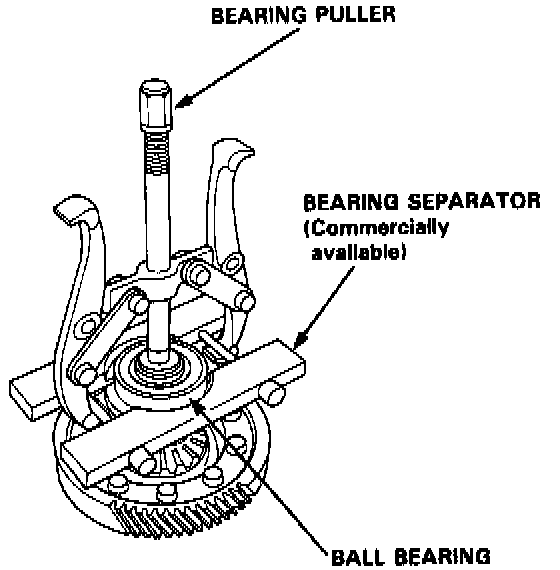 BEARING PULLER

BEARING SEPARATOR
(Commercially available)

BALL BEARING