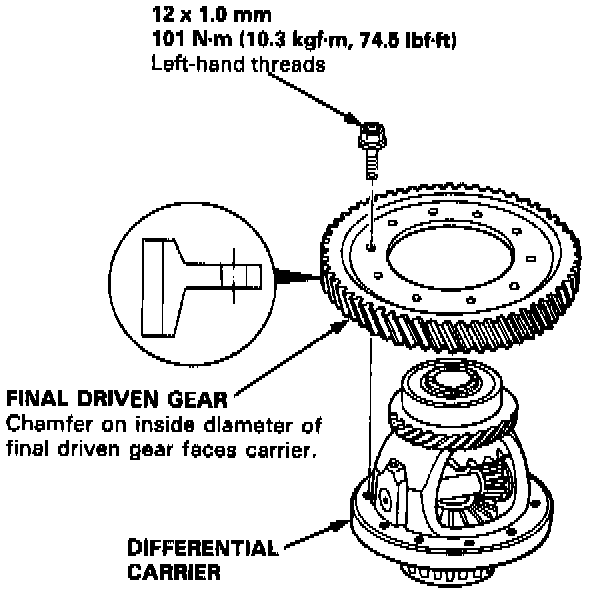 12 x 1.0 mm
101 N·m (10.3 kgf·m, 74.5 lbf·ft)
Left-hand threads

FINAL DRIVEN GEAR
Chamfer on inside diameter of final driven gear faces carrier.

DIFFERENTIAL
CARRIER