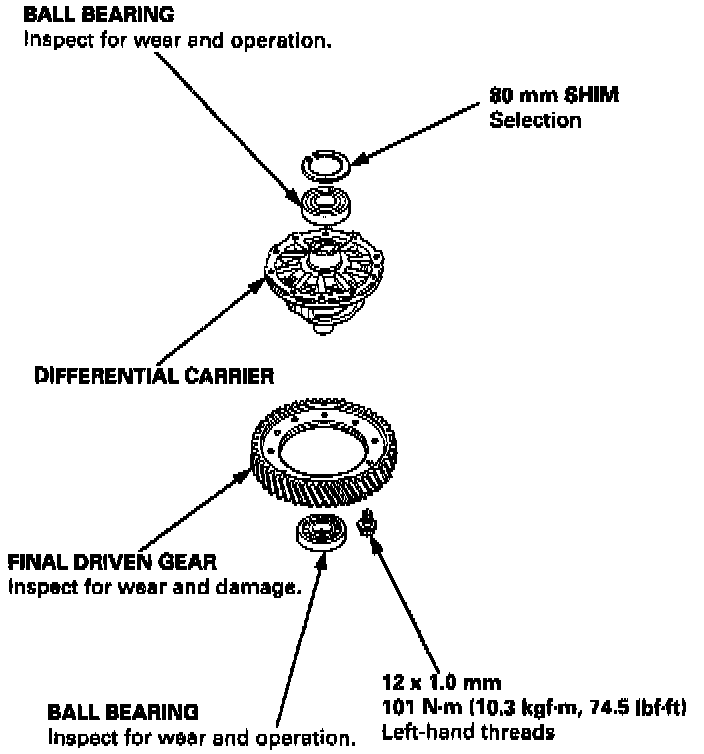 BALL BEARING
Inspect for wear and operation.

80 mm SHIM
Selection

DIFFERENTIAL CARRIER

FINAL DRIVEN GEAR
Inspect for wear and damage.

BALL BEARING
Inspect for wear and operation.

12 x 1.0 mm
101 N·m (10.3 kgf·m, 74.5 lbf·ft)
Left-hand threads