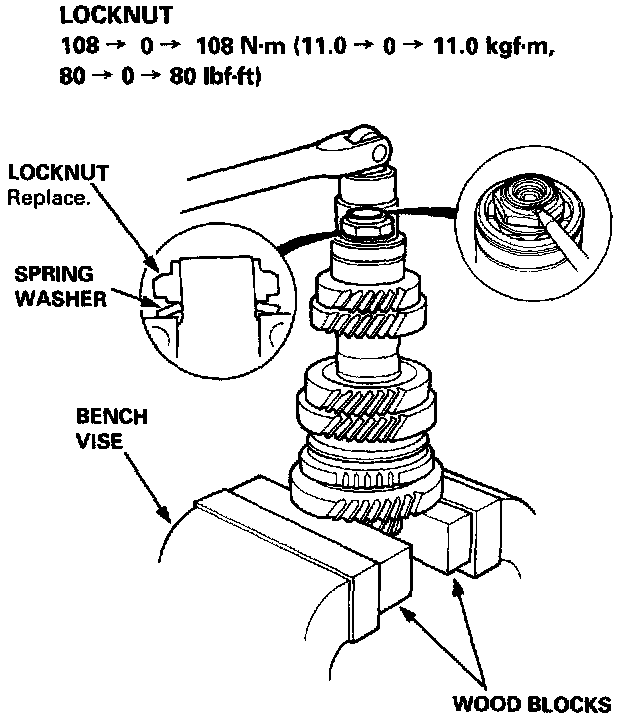 LOCKNUT
108 → 0 → 108 N·m (11.0 → 0 → 11.0 kgf·m, 80 → 0 → 80 lbf·ft)

LOCKNUT
Replace.

SPRING
WASHER

BENCH
VISE

WOOD BLOCKS