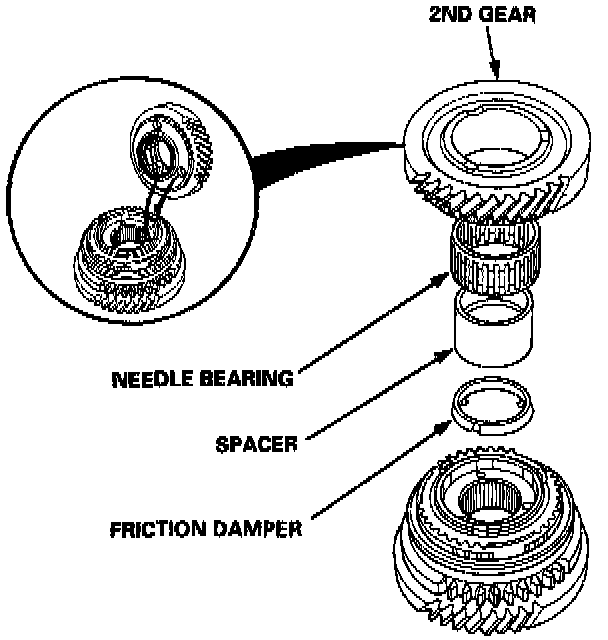 2ND GEAR

NEEDLE BEARING

SPACER

FRICTION DAMPER