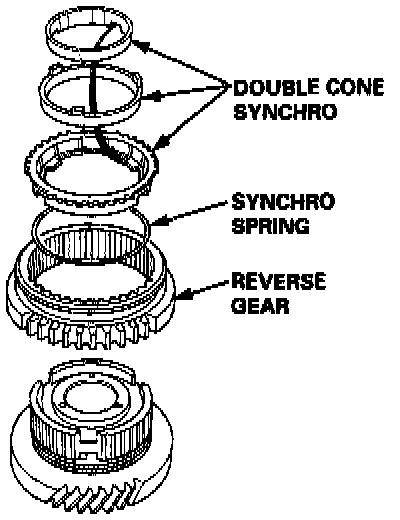 DOUBLE CONE SYNCHRO

SYNCHRO SPRING

REVERSE GEAR