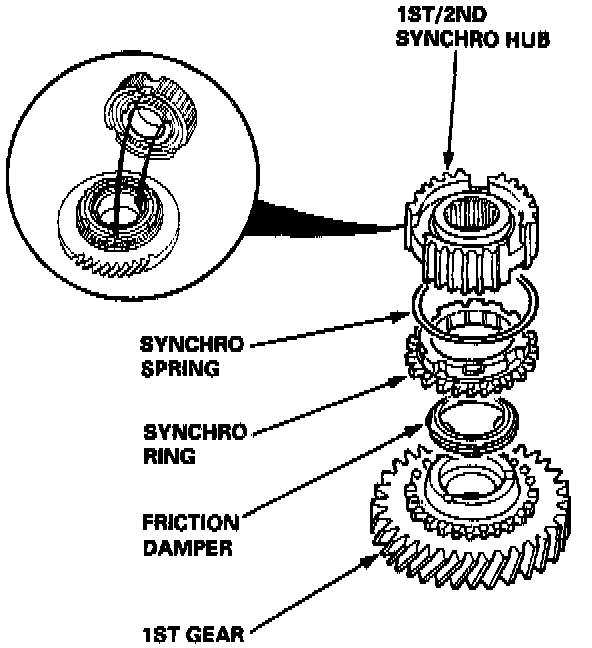 1ST/2ND
SYNCHRO HUB

SYNCHRO
SPRING

SYNCHRO
RING

FRICTION
DAMPER

1ST GEAR