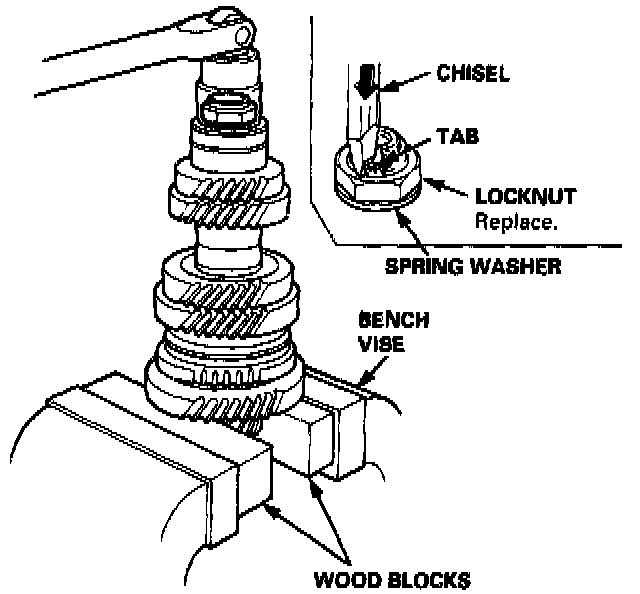 CHISEL
TAB
LOCKNUT
Replace.
SPRING WASHER
BENCH
VISE
WOOD BLOCKS