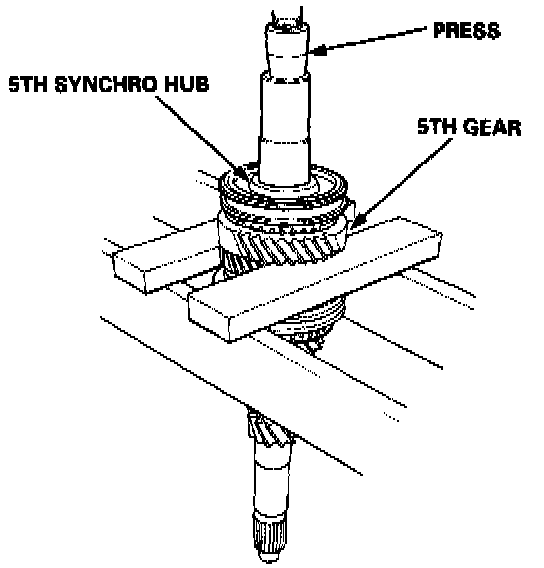 PRESS

5TH SYNCHRO HUB

5TH GEAR