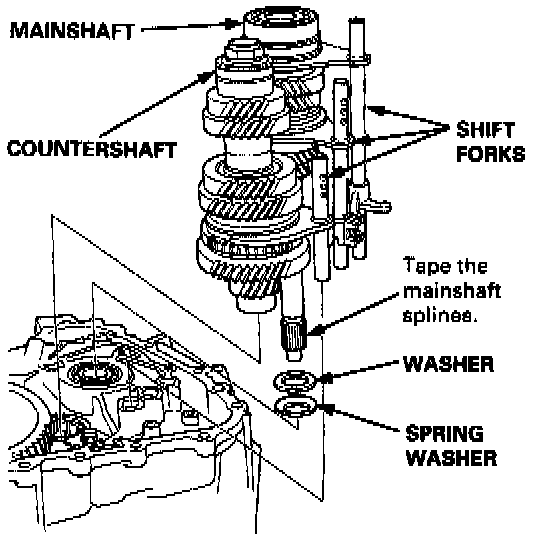 MAINSHAFT

COUNTERSHAFT

SHIFT FORKS

Tape the mainshaft splines.

WASHER

SPRING WASHER