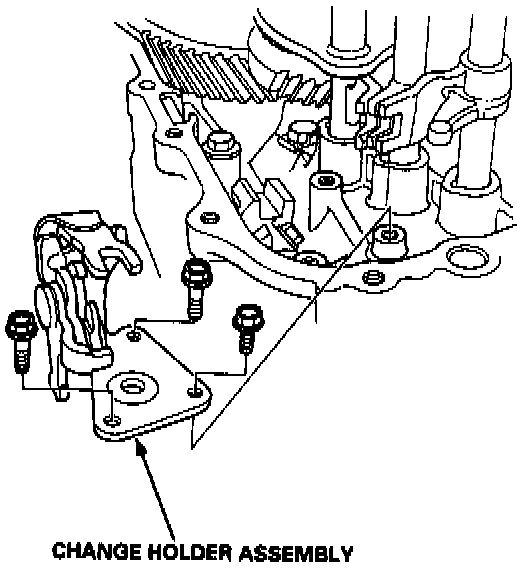 CHANGE HOLDER ASSEMBLY