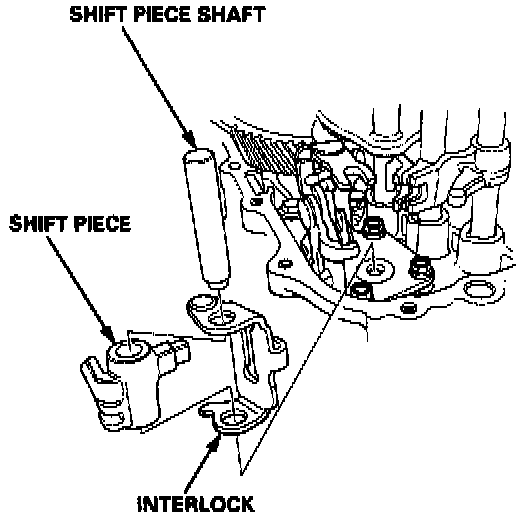 SHIFT PIECE SHAFT

SHIFT PIECE

INTERLOCK