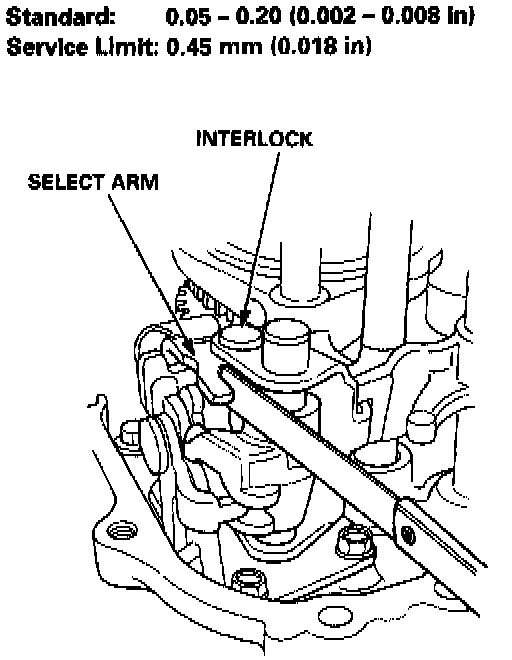 Standard: 0.05 – 0.20 (0.002 – 0.008 in)
Service Limit: 0.45 mm (0.018 in)

INTERLOCK

SELECT ARM