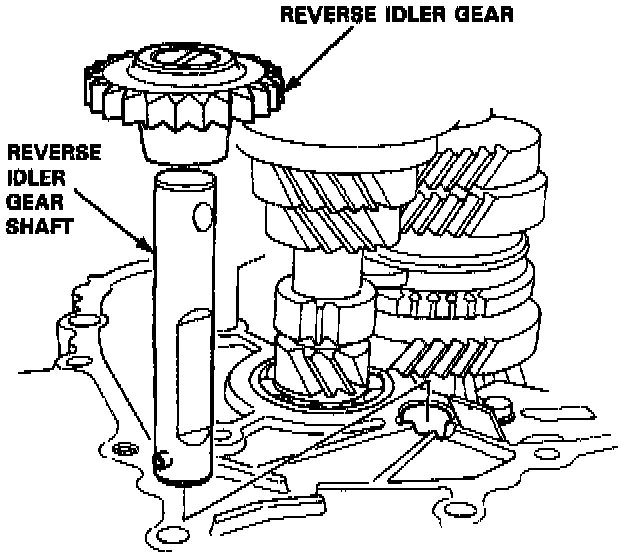 REVERSE IDLER GEAR

REVERSE IDLER GEAR SHAFT