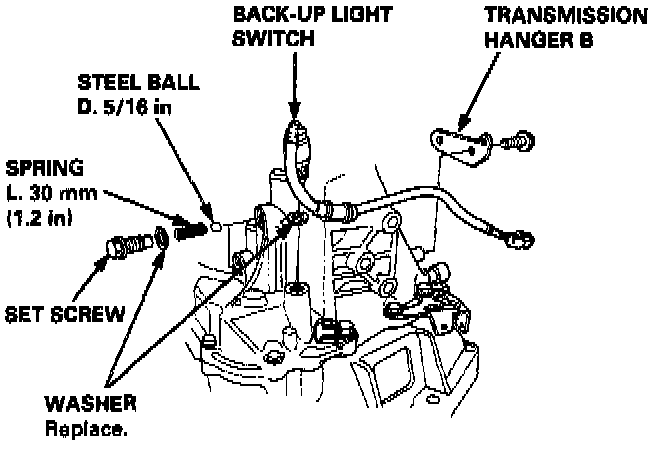 BACK-UP LIGHT SWITCH

TRANSMISSION HANGER B

STEEL BALL
D. 5/16 in

SPRING
L. 30 mm
(1.2 in)

SET SCREW

WASHER
Replace.