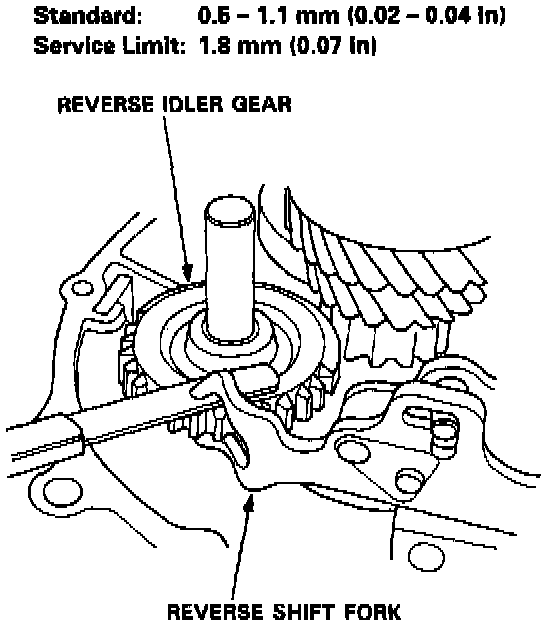 Standard: 0.5 – 1.1 mm (0.02 – 0.04 in)
Service Limit: 1.8 mm (0.07 in)

REVERSE IDLER GEAR

REVERSE SHIFT FORK