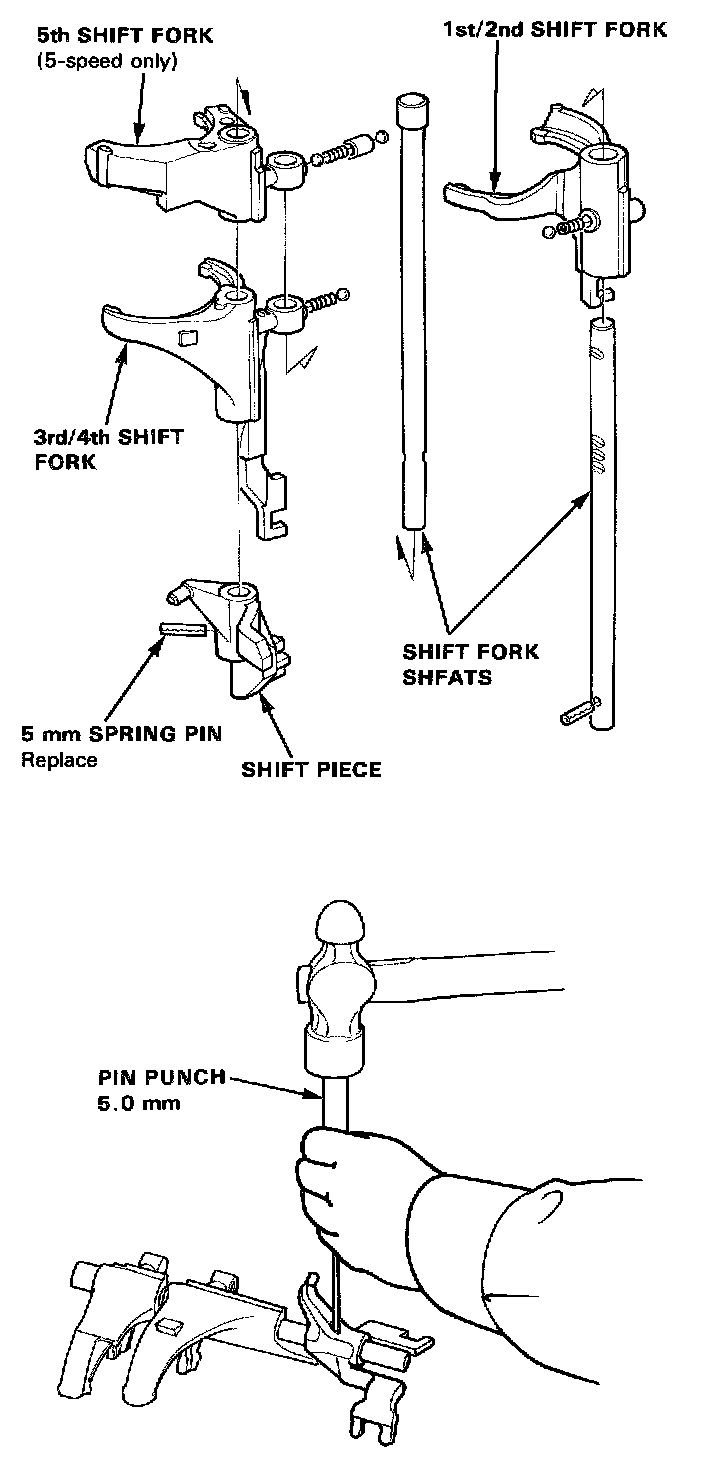 5th SHIFT FORK
(5-speed only)

1st/2nd SHIFT FORK

3rd/4th SHIFT FORK

SHIFT FORK SHFATS

5 mm SPRING PIN
Replace

SHIFT PIECE

PIN PUNCH
5.0 mm