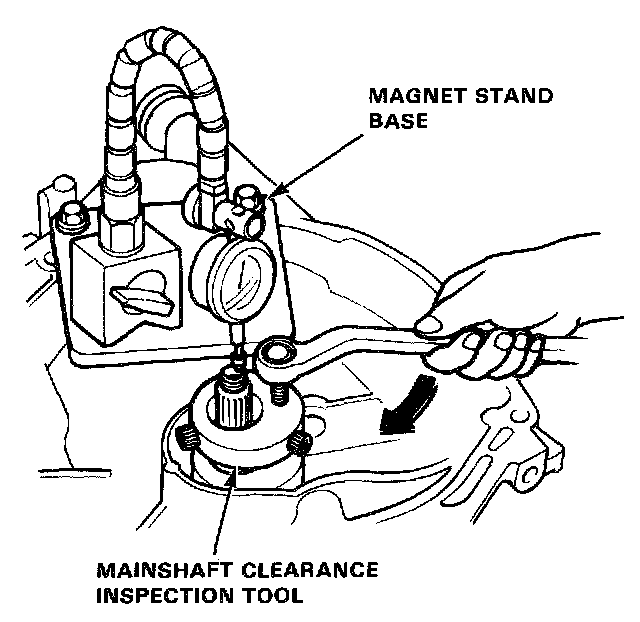 MAGNET STAND BASE

MAINSHAFT CLEARANCE INSPECTION TOOL