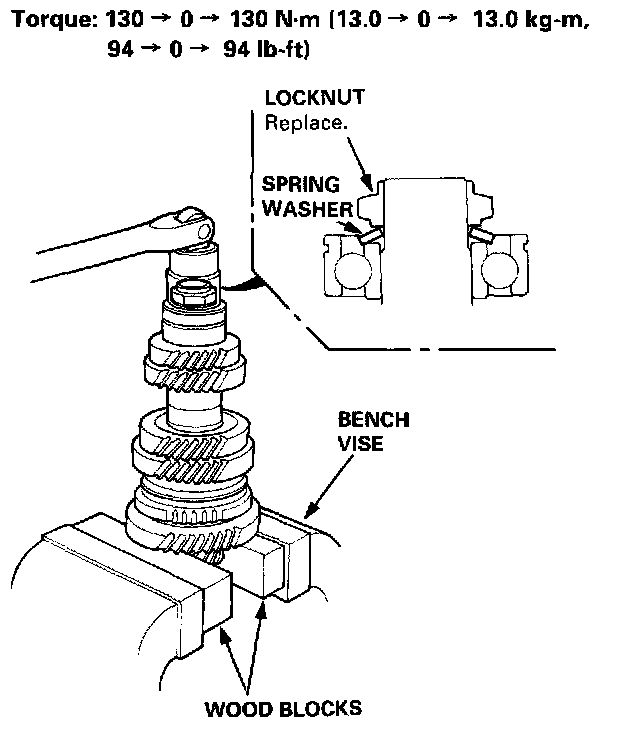 Torque: 130 → 0 → 130 N·m (13.0 → 0 → 13.0 kg-m, 94 → 0 → 94 lb-ft)

LOCKNUT
Replace.

SPRING
WASHER

BENCH
VISE

WOOD BLOCKS