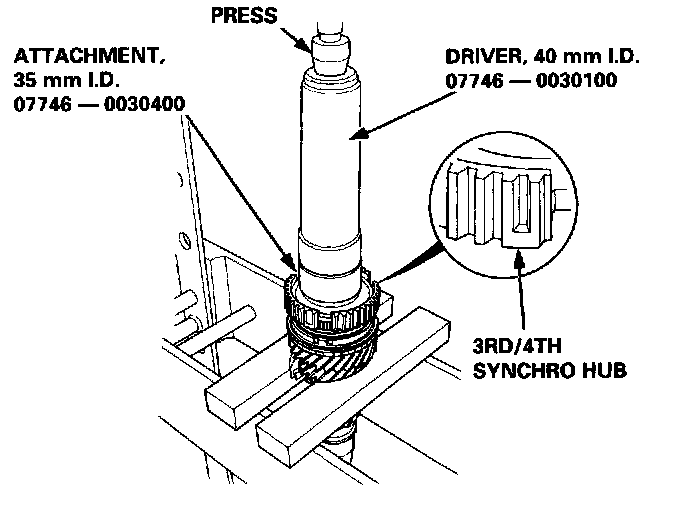 PRESS

ATTACHMENT, 35 mm I.D. 07746 — 0030400

DRIVER, 40 mm I.D. 07746 — 0030100

3RD/4TH SYNCHRO HUB