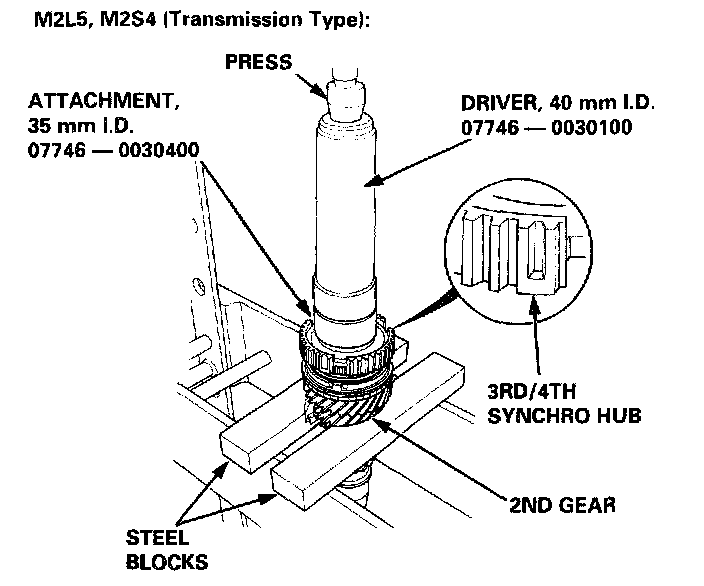 M2L5, M2S4 (Transmission Type):

PRESS

ATTACHMENT, 35 mm I.D. 07746 — 0030400

DRIVER, 40 mm I.D. 07746 — 0030100

3RD/4TH SYNCHRO HUB

2ND GEAR

STEEL BLOCKS