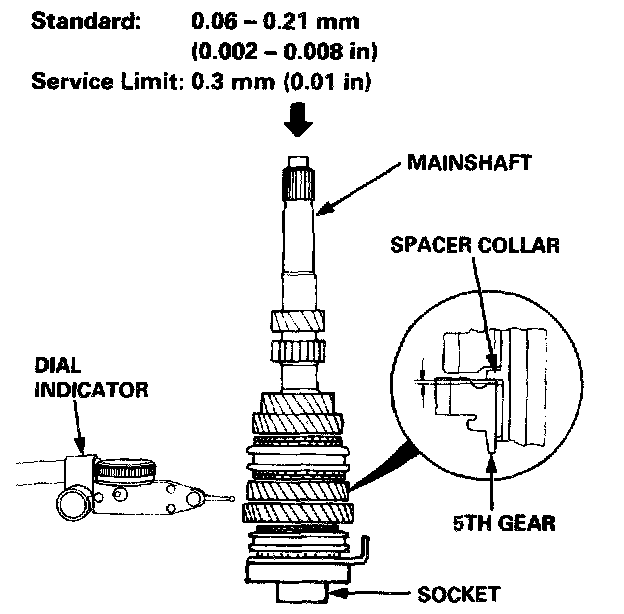 Standard: 0.06 – 0.21 mm (0.002 – 0.008 in)
Service Limit: 0.3 mm (0.01 in)

MAINSHAFT

SPACER COLLAR

DIAL INDICATOR

5TH GEAR

SOCKET