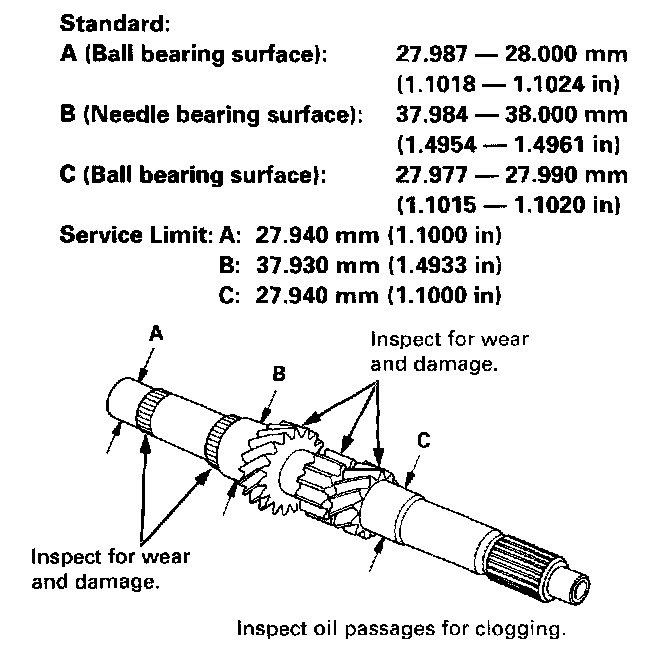 Standard:
A (Ball bearing surface): 27.987 — 28.000 mm (1.1018 — 1.1024 in)
B (Needle bearing surface): 37.984 — 38.000 mm (1.4954 — 1.4961 in)
C (Ball bearing surface): 27.977 — 27.990 mm (1.1015 — 1.1020 in)
Service Limit: A: 27.940 mm (1.1000 in)
B: 37.930 mm (1.4933 in)
C: 27.940 mm (1.1000 in)

A

B

Inspect for wear and damage.

C

Inspect for wear and damage.

Inspect oil passages for clogging.