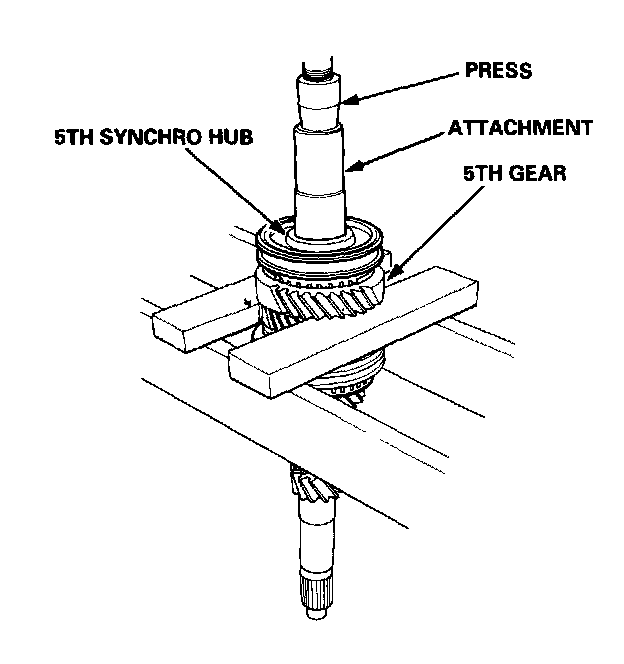 PRESS
5TH SYNCHRO HUB
ATTACHMENT
5TH GEAR