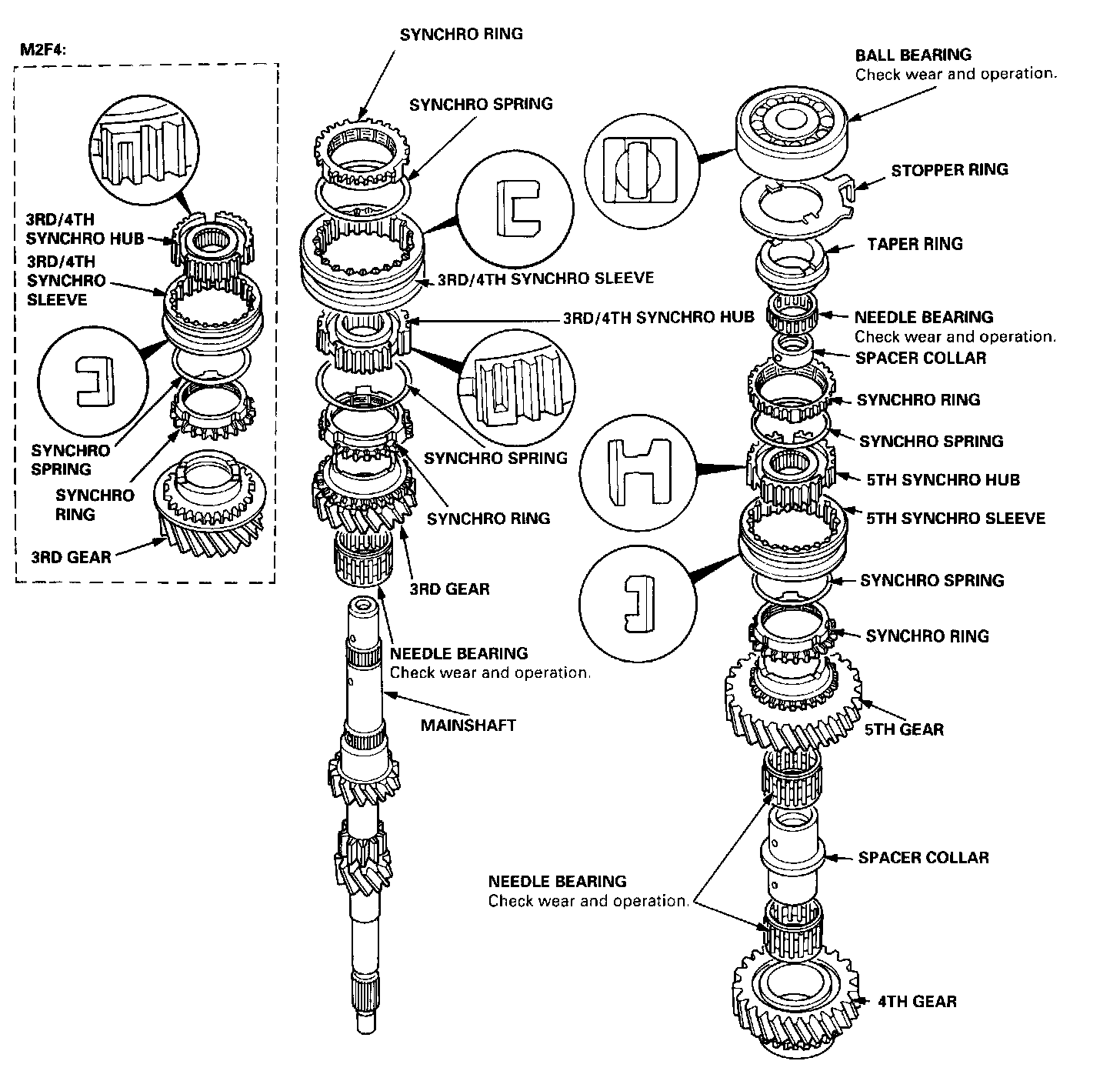 M2F4:

3RD/4TH SYNCHRO HUB

3RD/4TH SYNCHRO SLEEVE

SYNCHRO SPRING

SYNCHRO RING

3RD GEAR

SYNCHRO RING

SYNCHRO SPRING

3RD/4TH SYNCHRO SLEEVE

3RD/4TH SYNCHRO HUB

SYNCHRO SPRING

SYNCHRO RING

3RD GEAR

NEEDLE BEARING
Check wear and operation.

MAINSHAFT

BALL BEARING
Check wear and operation.

STOPPER RING

TAPER RING

NEEDLE BEARING
Check wear and operation.

SPACER COLLAR

SYNCHRO RING

SYNCHRO SPRING

5TH SYNCHRO HUB

5TH SYNCHRO SLEEVE

SYNCHRO SPRING

SYNCHRO RING

5TH GEAR

SPACER COLLAR

NEEDLE BEARING
Check wear and operation.

4TH GEAR