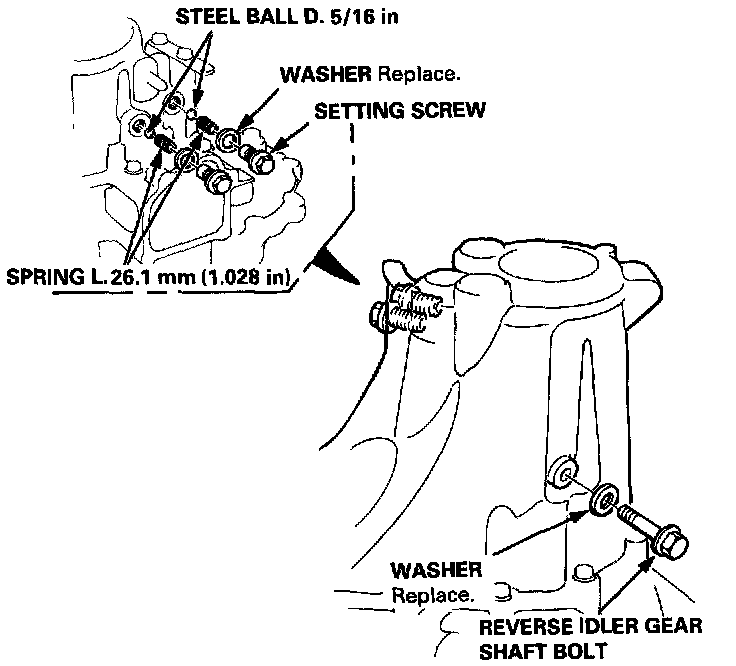 STEEL BALL D. 5/16 in

WASHER Replace.

SETTING SCREW

SPRING L. 26.1 mm (1.028 in)

WASHER
Replace.

REVERSE IDLER GEAR
SHAFT BOLT