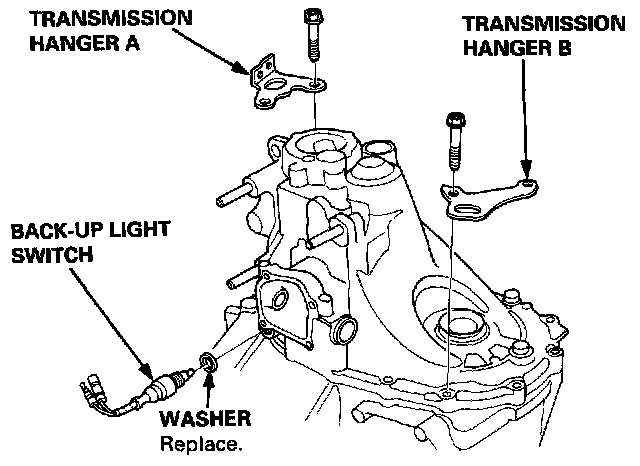 TRANSMISSION HANGER A

TRANSMISSION HANGER B

BACK-UP LIGHT SWITCH

WASHER
Replace.