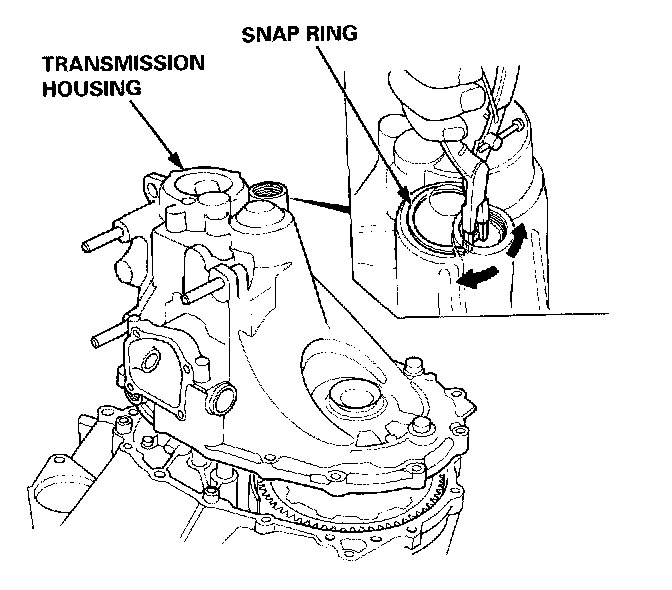 SNAP RING

TRANSMISSION HOUSING