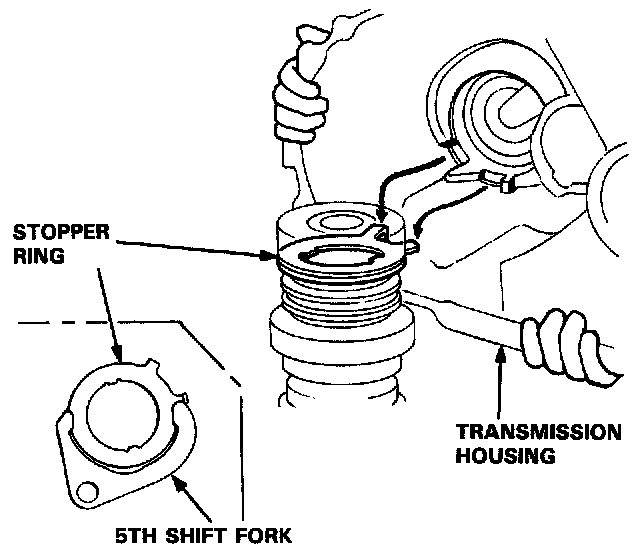 STOPPER RING

TRANSMISSION HOUSING

5TH SHIFT FORK