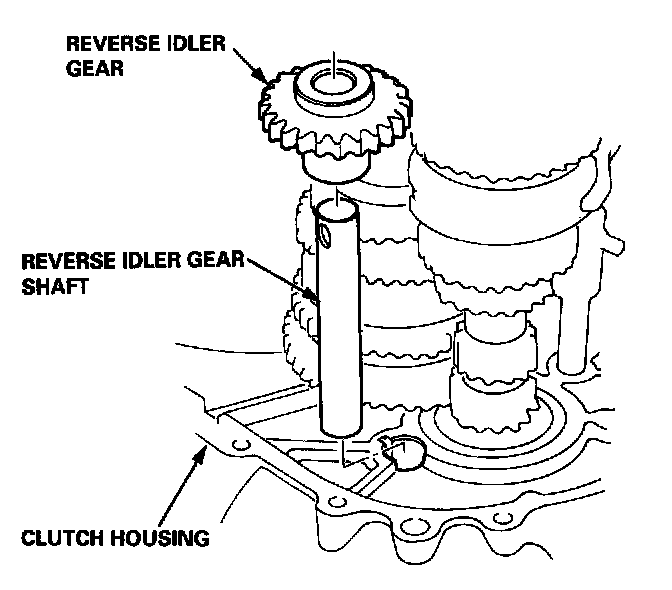 REVERSE IDLER GEAR

REVERSE IDLER GEAR SHAFT

CLUTCH HOUSING