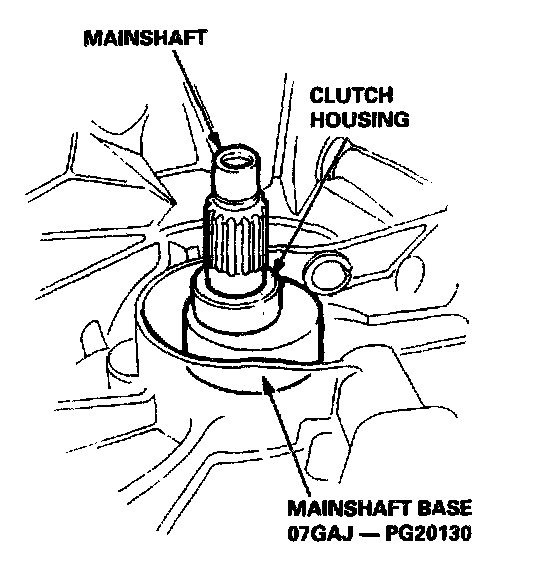 MAINSHAFT

CLUTCH HOUSING

MAINSHAFT BASE
07GAJ — PG20130