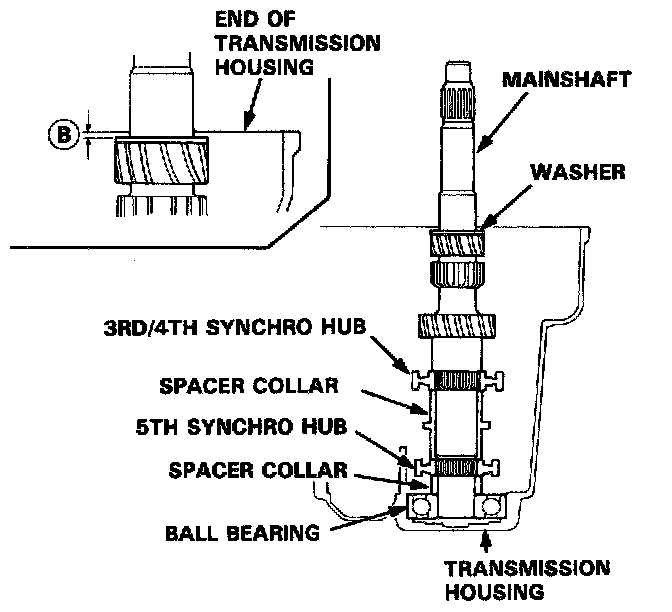 END OF TRANSMISSION HOUSING

B

MAINSHAFT

WASHER

3RD/4TH SYNCHRO HUB

SPACER COLLAR

5TH SYNCHRO HUB

SPACER COLLAR

BALL BEARING

TRANSMISSION HOUSING