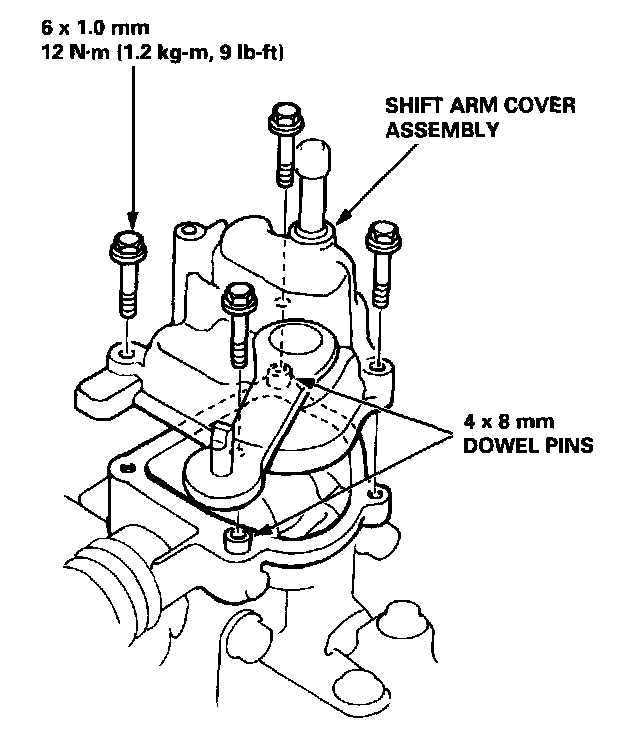 6 x 1.0 mm
12 N·m (1.2 kg-m, 9 lb-ft)

SHIFT ARM COVER ASSEMBLY

4 x 8 mm
DOWEL PINS