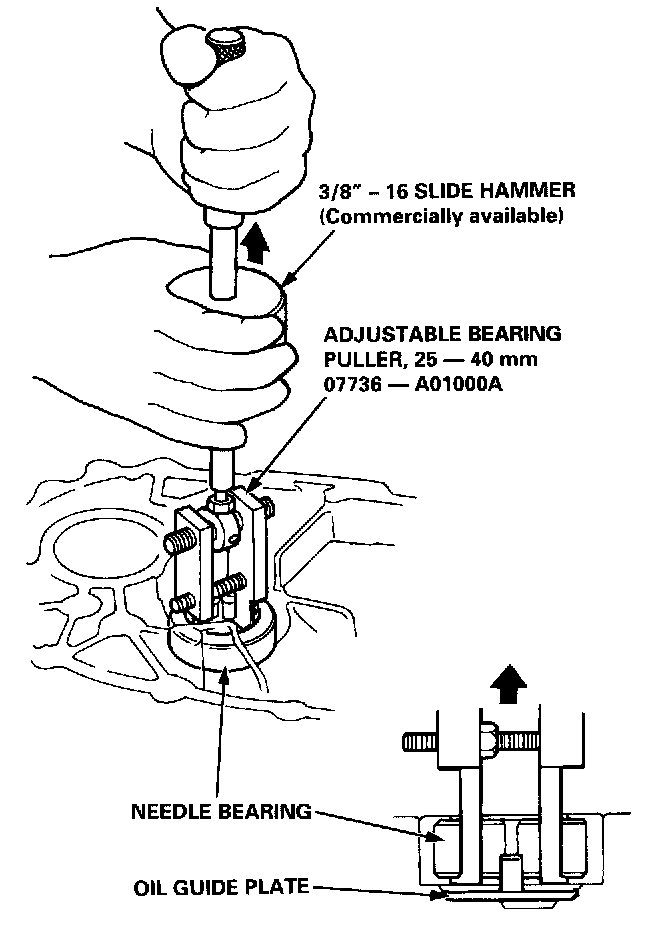 3/8" – 16 SLIDE HAMMER
(Commercially available)

ADJUSTABLE BEARING
PULLER, 25 — 40 mm
07736 — A01000A

NEEDLE BEARING

OIL GUIDE PLATE