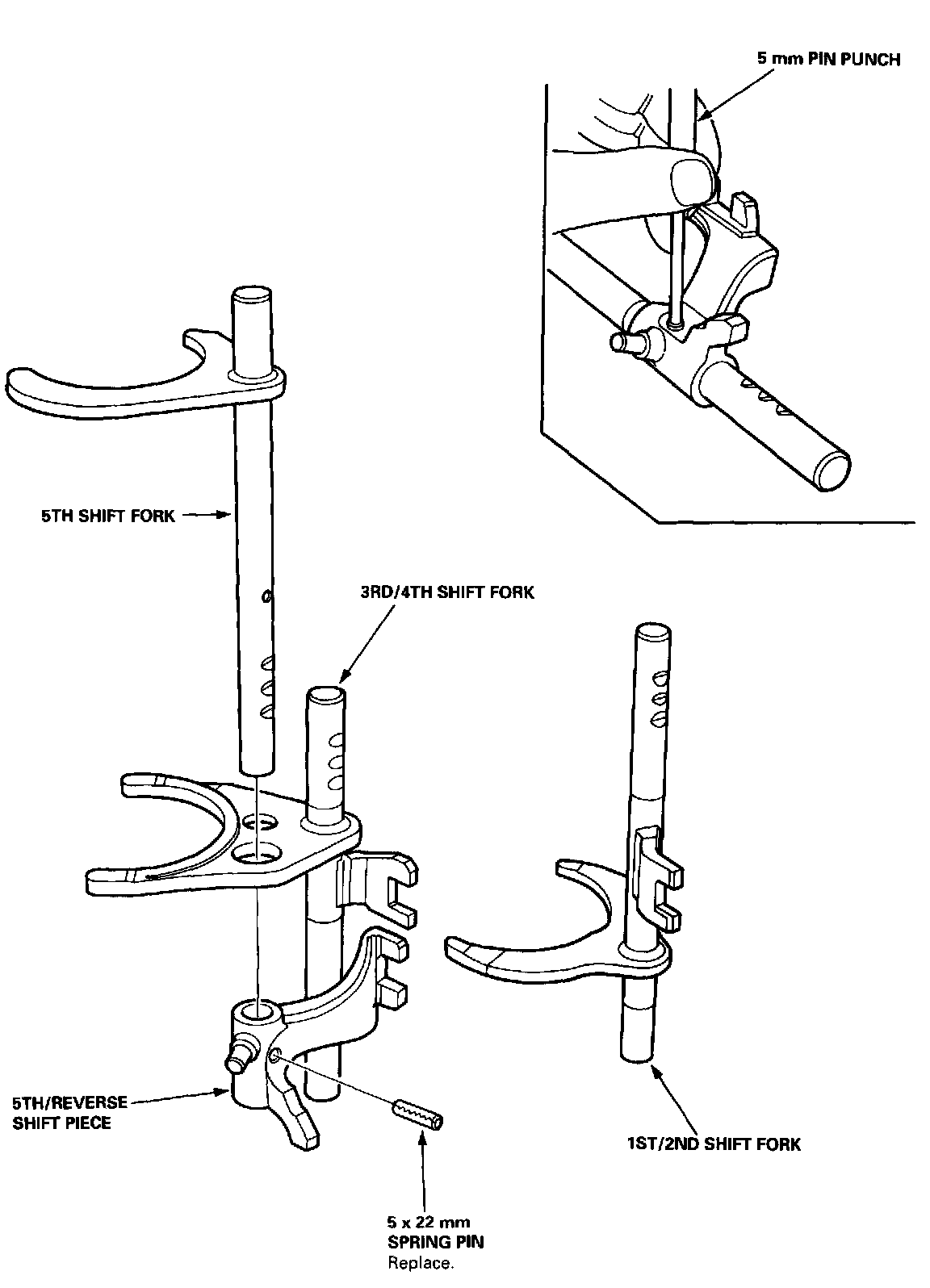 5 mm PIN PUNCH

5TH SHIFT FORK

3RD/4TH SHIFT FORK

5TH/REVERSE SHIFT PIECE

1ST/2ND SHIFT FORK

5 x 22 mm
SPRING PIN
Replace.