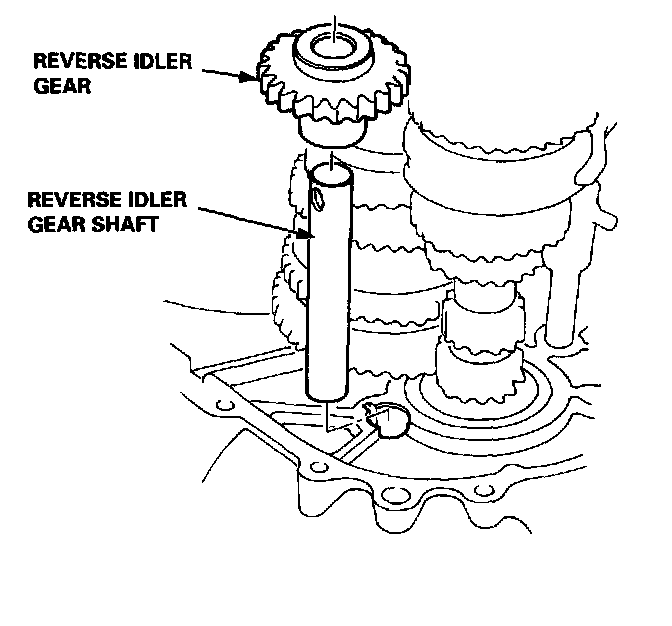 REVERSE IDLER GEAR

REVERSE IDLER GEAR SHAFT