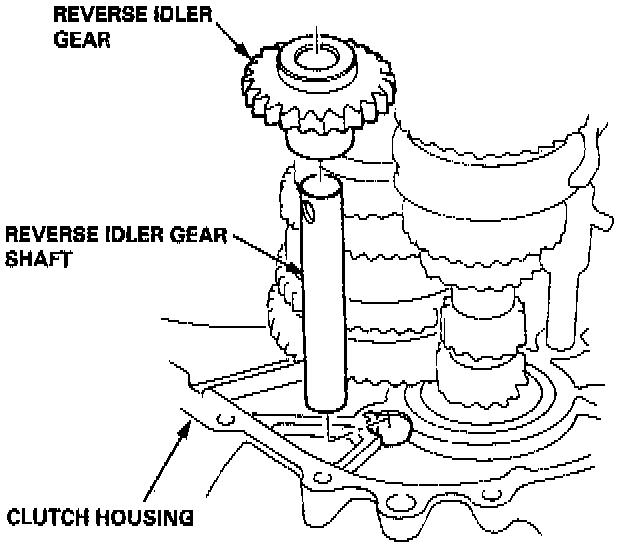 REVERSE IDLER GEAR

REVERSE IDLER GEAR SHAFT

CLUTCH HOUSING