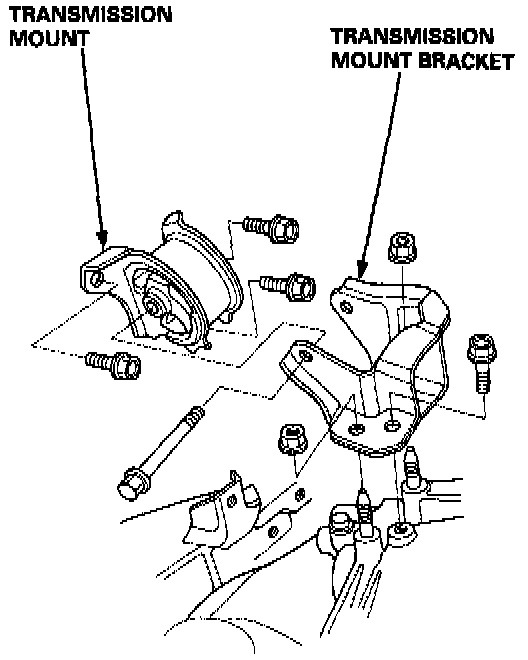 TRANSMISSION MOUNT

TRANSMISSION MOUNT BRACKET