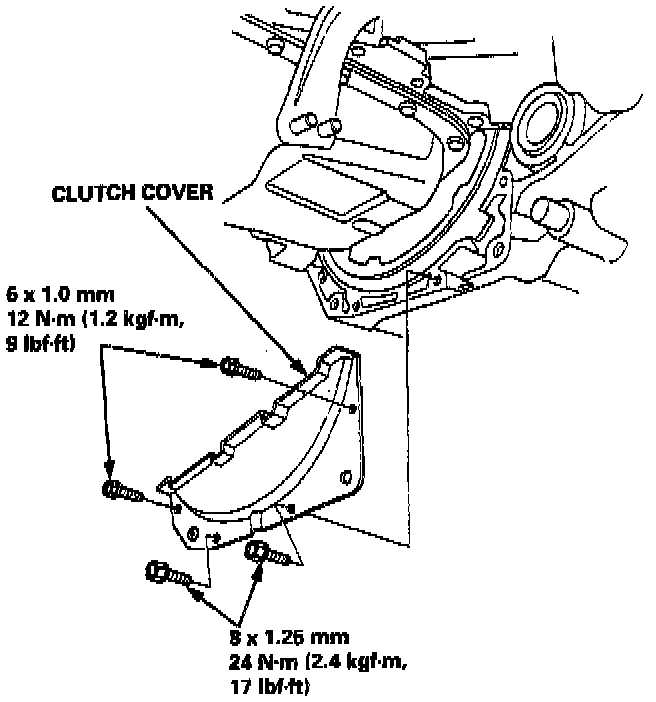 CLUTCH COVER

6 x 1.0 mm
12 N·m (1.2 kgf·m,
9 lbf·ft)

8 x 1.25 mm
24 N·m (2.4 kgf·m,
17 lbf·ft)