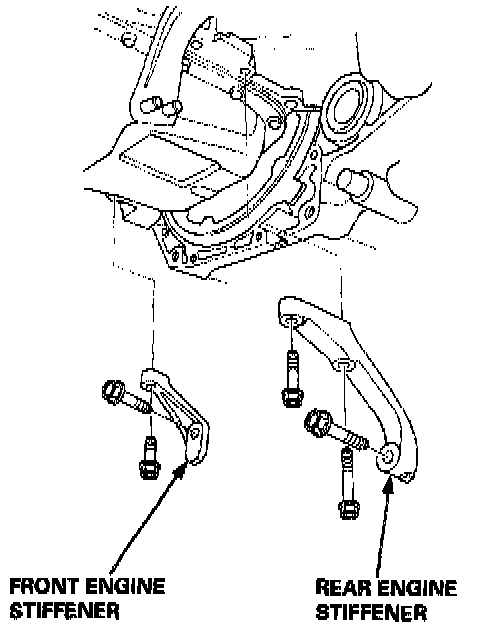 FRONT ENGINE STIFFENER

REAR ENGINE STIFFENER