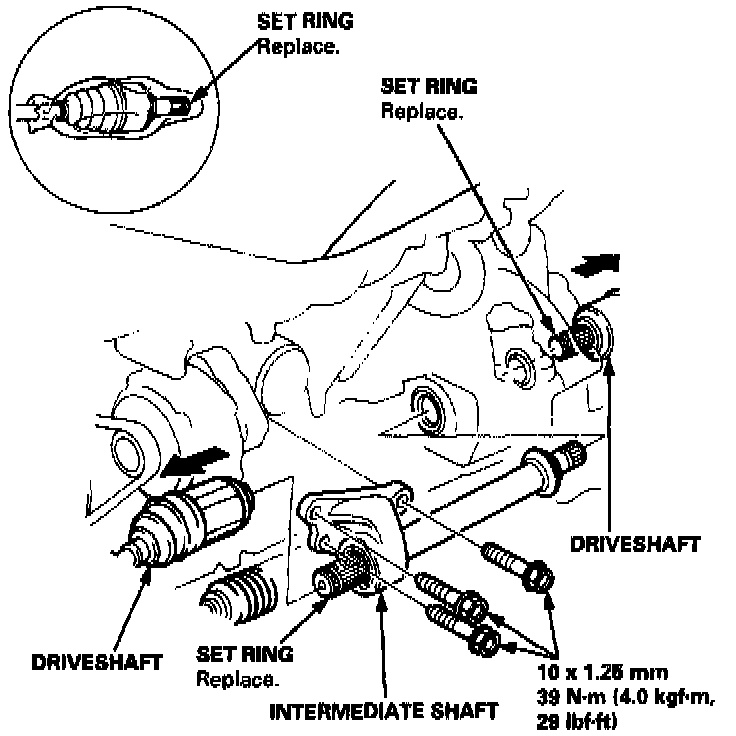 SET RING
Replace.

SET RING
Replace.

DRIVESHAFT

DRIVESHAFT

SET RING
Replace.

INTERMEDIATE SHAFT

10 x 1.25 mm
39 N·m (4.0 kgf·m, 29 lbf·ft)